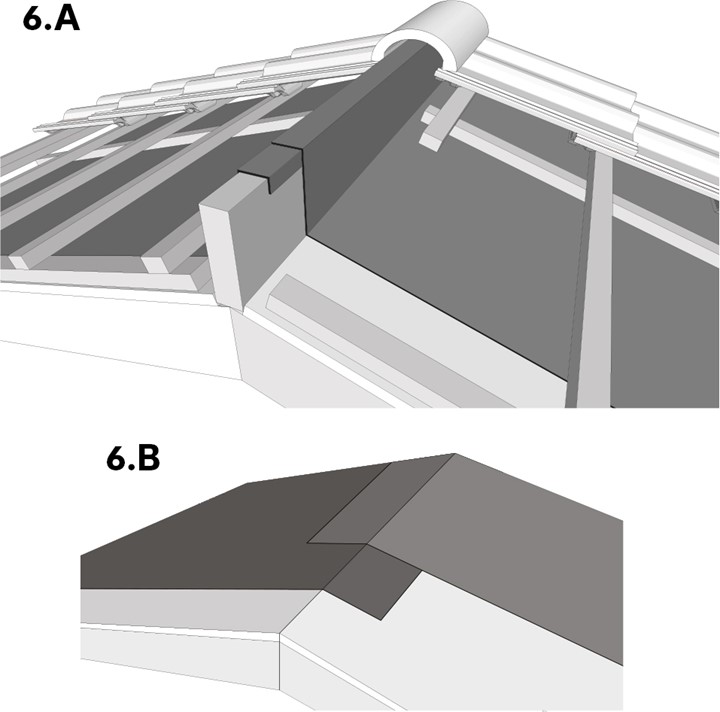 6.A

6.B