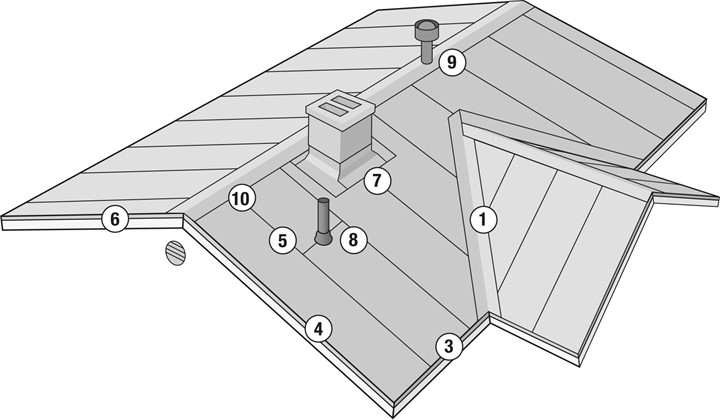 9
7
10
6
5
8
1
4
3