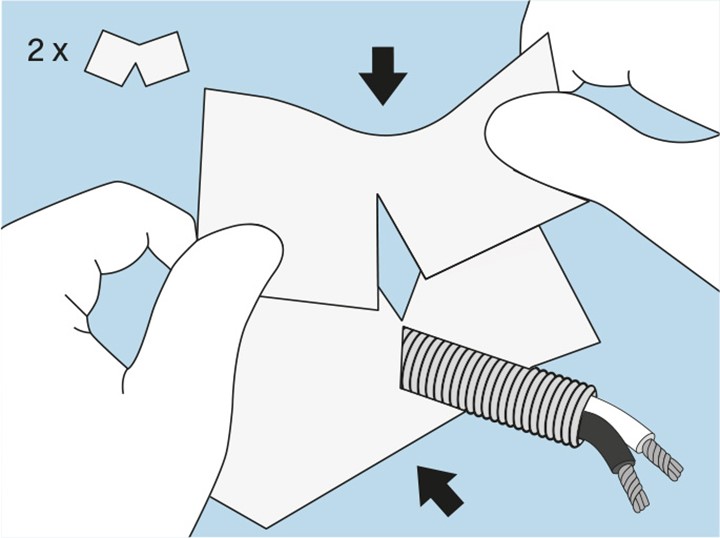 2 x