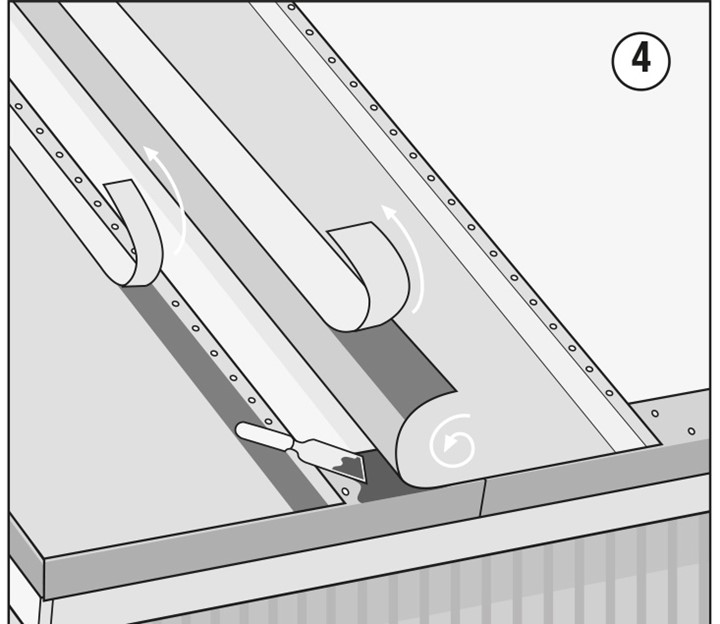 4