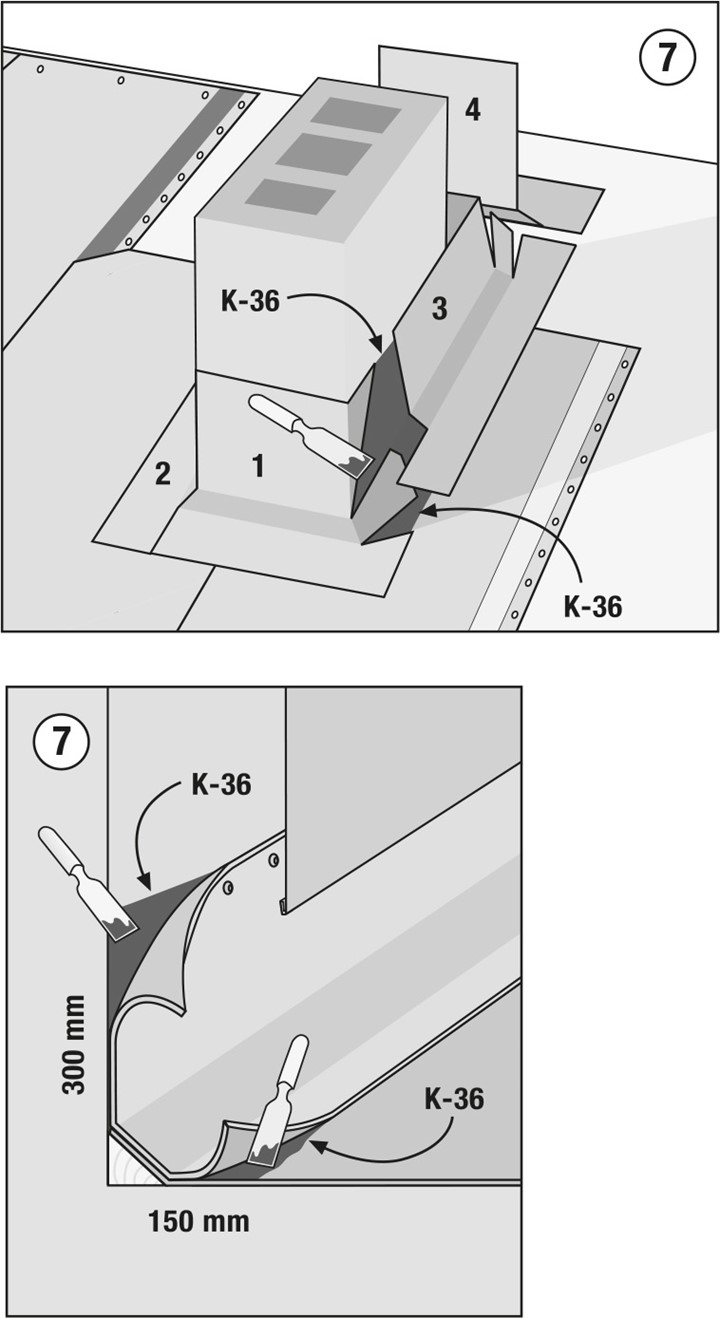 7

4

K-36

3

2

1

K-36

7

K-36

300 mm

K-36

150 mm