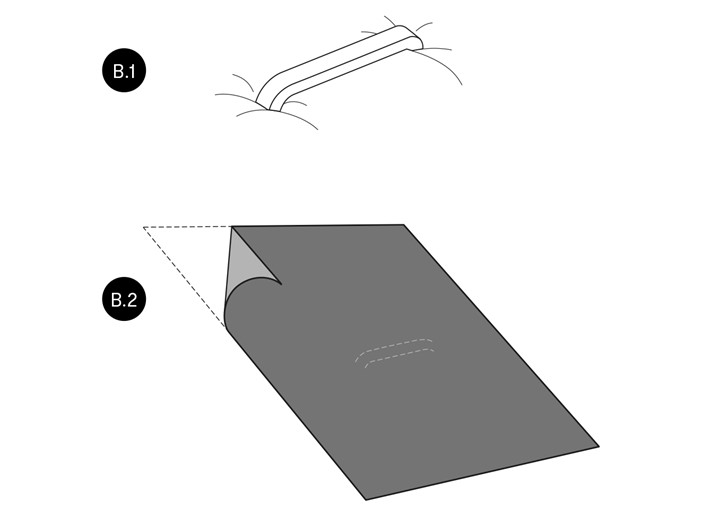 B.1

B.2